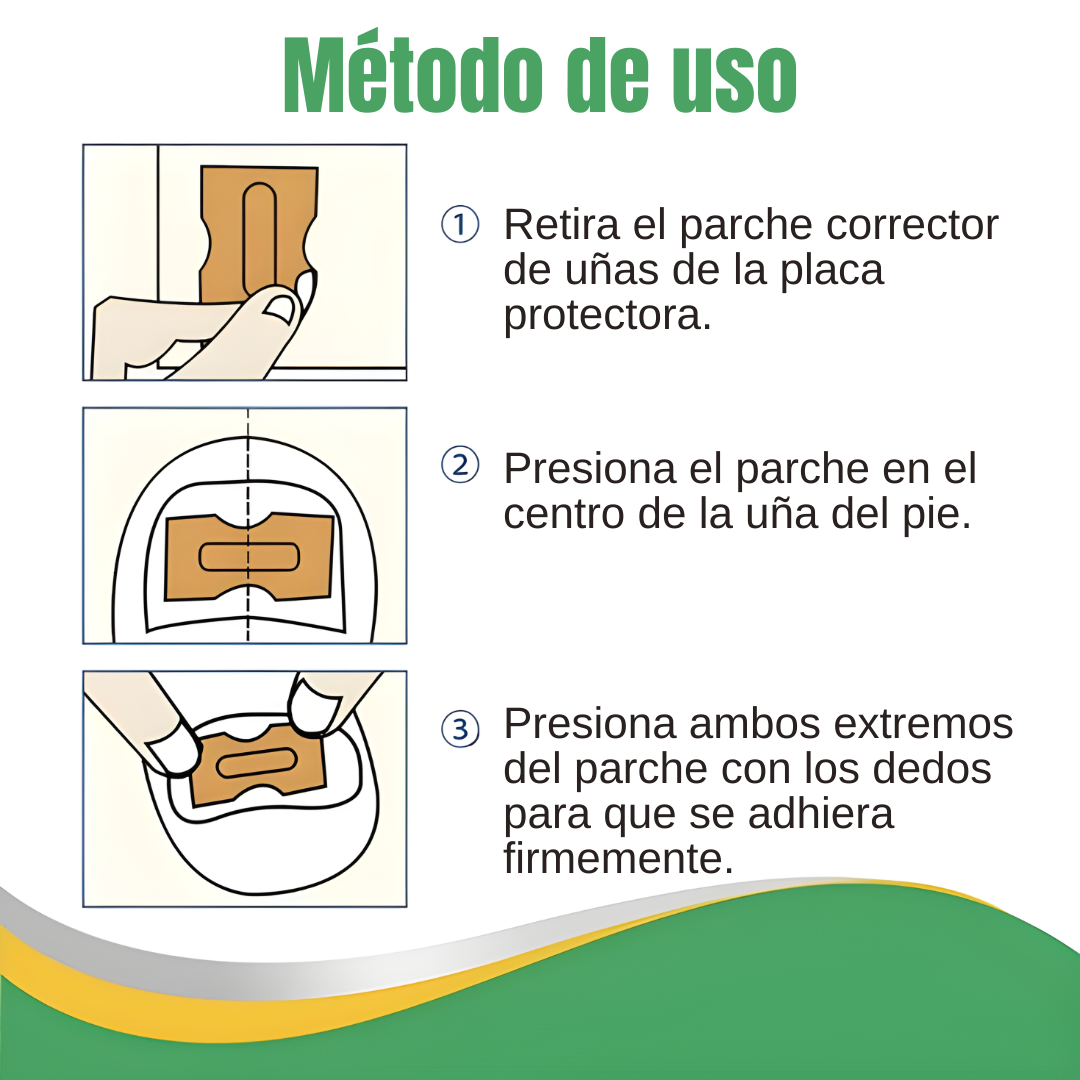 Método de uso

① Retira el parche corrector de uñas de la placa protectora.

② Presiona el parche en el centro de la uña del pie.

③ Presiona ambos extremos del parche con los dedos para que se adhiera firmemente.